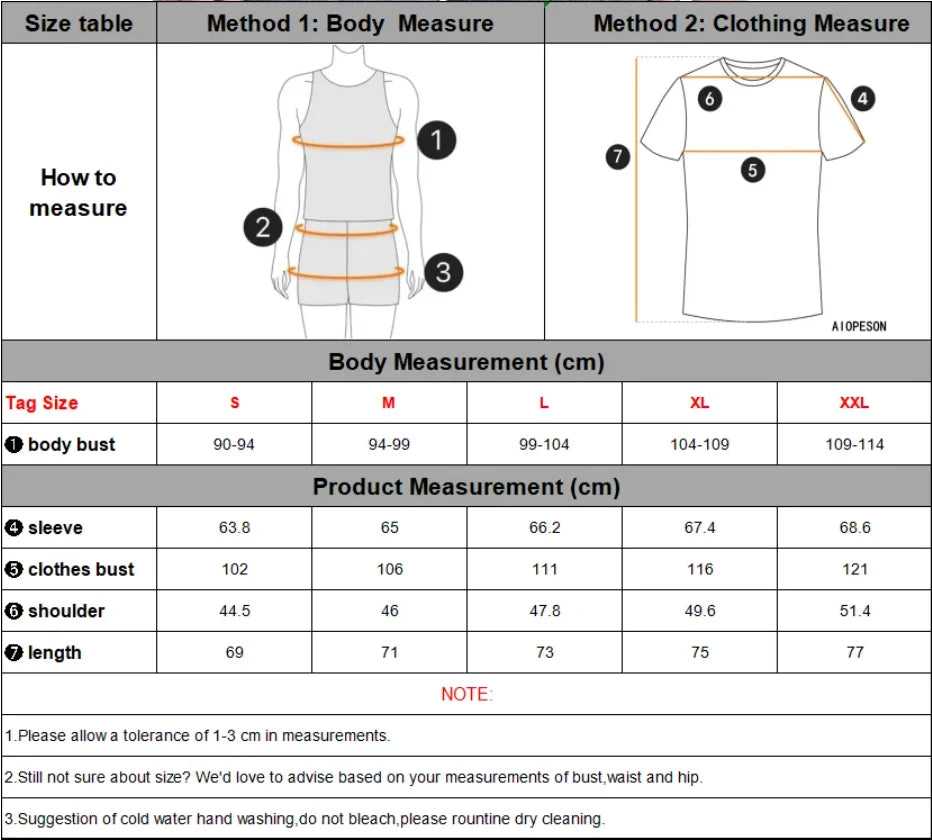 | Size table | Method 1: Body Measure | Method 2: Clothing Measure |
|---|---|---|
| How to measure | 1 2 3 | 6 4 7 5 AIOPESON |

Body Measurement (cm)

| Tag Size | S | M | L | XL | XXL |
|---|---|---|---|---|---|
| ❶ body bust | 90-94 | 94-99 | 99-104 | 104-109 | 109-114 |

Product Measurement (cm)

| | | | | | |
|---|---|---|---|---|---|
| ❹ sleeve | 63.8 | 65 | 66.2 | 67.4 | 68.6 |
| ❺ clothes bust | 102 | 106 | 111 | 116 | 121 |
| ❻ shoulder | 44.5 | 46 | 47.8 | 49.6 | 51.4 |
| ❼ length | 69 | 71 | 73 | 75 | 77 |

NOTE:

1.Please allow a tolerance of 1-3 cm in measurements.

2.Still not sure about size? We'd love to advise based on your measurements of bust,waist and hip.

3.Suggestion of cold water hand washing,do not bleach,please rountine dry cleaning.