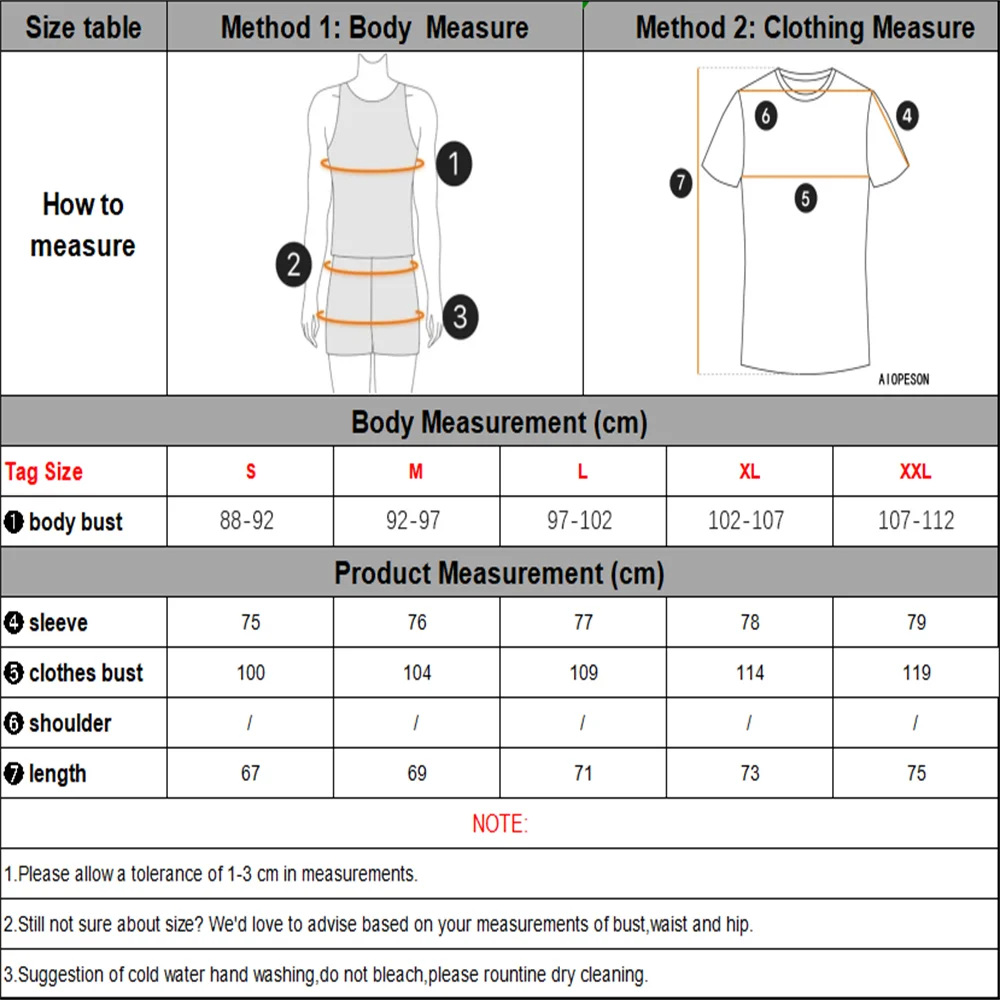 | Size table | Method 1: Body Measure | Method 2: Clothing Measure |
|---|---|---|
| How to measure | 1 2 3 | 6 4 7 5 AIOPESON |

Body Measurement (cm)

| Tag Size | S | M | L | XL | XXL |
|---|---|---|---|---|---|
| ❶ body bust | 88-92 | 92-97 | 97-102 | 102-107 | 107-112 |

Product Measurement (cm)

| | | | | | |
|---|---|---|---|---|---|
| ❹ sleeve | 75 | 76 | 77 | 78 | 79 |
| ❺ clothes bust | 100 | 104 | 109 | 114 | 119 |
| ❻ shoulder | / | / | / | / | / |
| ❼ length | 67 | 69 | 71 | 73 | 75 |

NOTE:

1.Please allow a tolerance of 1-3 cm in measurements.

2.Still not sure about size? We'd love to advise based on your measurements of bust,waist and hip.

3.Suggestion of cold water hand washing,do not bleach,please rountine dry cleaning.